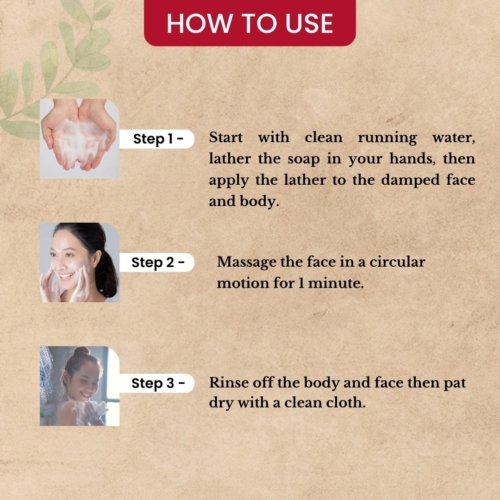 HOW TO USE

Step 1 - Start with clean running water, lather the soap in your hands, then apply the lather to the damped face and body.

Step 2 - Massage the face in a circular motion for 1 minute.

Step 3 - Rinse off the body and face then pat dry with a clean cloth.