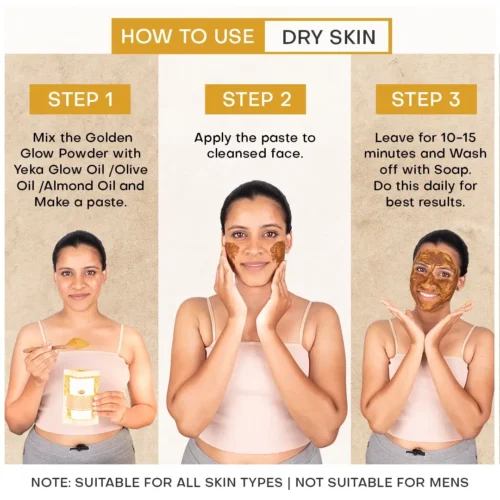 HOW TO USE DRY SKIN

STEP 1

Mix the Golden Glow Powder with Yeka Glow Oil /Olive Oil /Almond Oil and Make a paste.

STEP 2

Apply the paste to cleansed face.

STEP 3

Leave for 10-15 minutes and Wash off with Soap. Do this daily for best results.

NOTE: SUITABLE FOR ALL SKIN TYPES | NOT SUITABLE FOR MENS