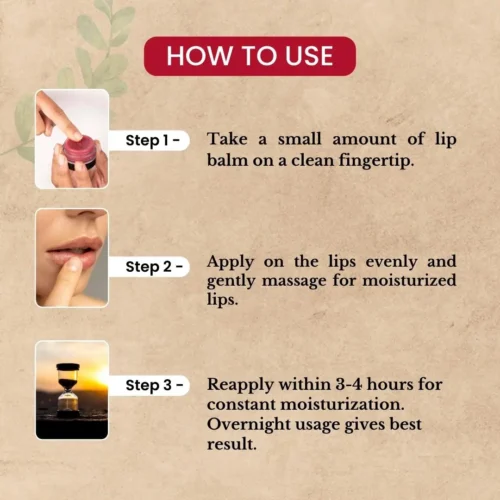 HOW TO USE

Step 1 - Take a small amount of lip balm on a clean fingertip.

Step 2 - Apply on the lips evenly and gently massage for moisturized lips.

Step 3 - Reapply within 3-4 hours for constant moisturization. Overnight usage gives best result.