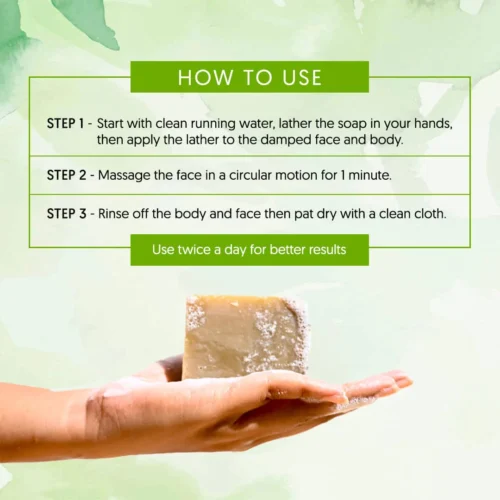 HOW TO USE

STEP 1 - Start with clean running water, lather the soap in your hands, then apply the lather to the damped face and body.

STEP 2 - Massage the face in a circular motion for 1 minute.

STEP 3 - Rinse off the body and face then pat dry with a clean cloth.

Use twice a day for better results