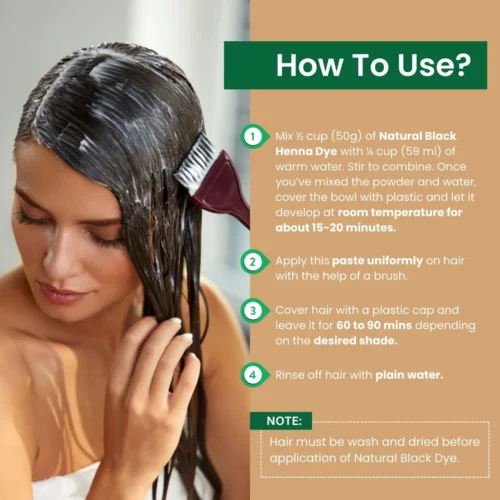 How To Use?

1 Mix ½ cup (50g) of Natural Black Henna Dye with ¼ cup (59 ml) of warm water. Stir to combine. Once you've mixed the powder and water, cover the bowl with plastic and let it develop at room temperature for about 15-20 minutes.

2 Apply this paste uniformly on hair with the help of a brush.

3 Cover hair with a plastic cap and leave it for 60 to 90 mins depending on the desired shade.

4 Rinse off hair with plain water.

NOTE:
Hair must be wash and dried before application of Natural Black Dye.